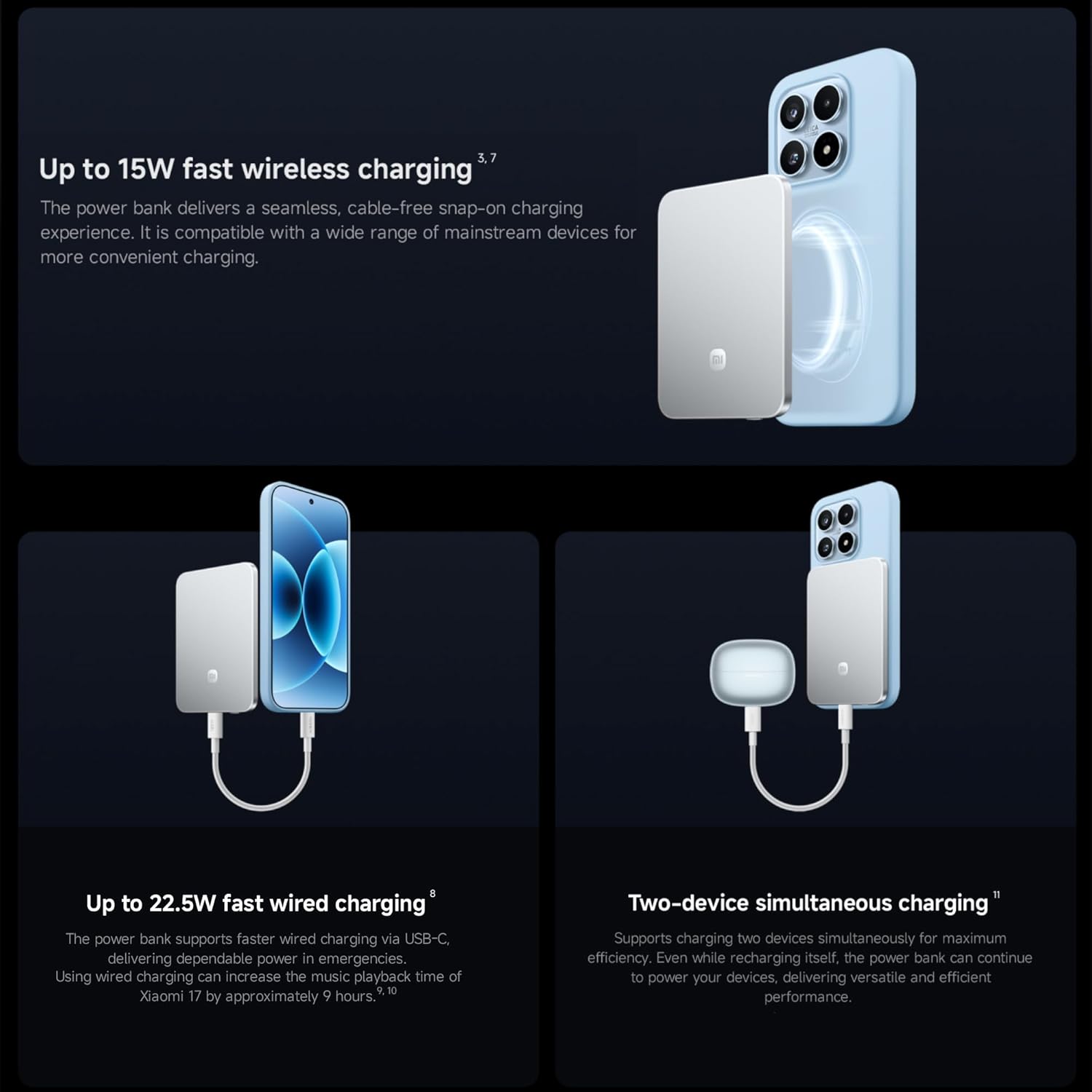 Up to 15W fast wireless charging $^{3, 7}$

The power bank delivers a seamless, cable-free snap-on charging experience. It is compatible with a wide range of mainstream devices for more convenient charging.

Up to 22.5W fast wired charging $^{8}$

The power bank supports faster wired charging via USB-C, delivering dependable power in emergencies.
Using wired charging can increase the music playback time of Xiaomi 17 by approximately 9 hours.$^{9, 10}$

Two-device simultaneous charging $^{11}$

Supports charging two devices simultaneously for maximum efficiency. Even while recharging itself, the power bank can continue to power your devices, delivering versatile and efficient performance.