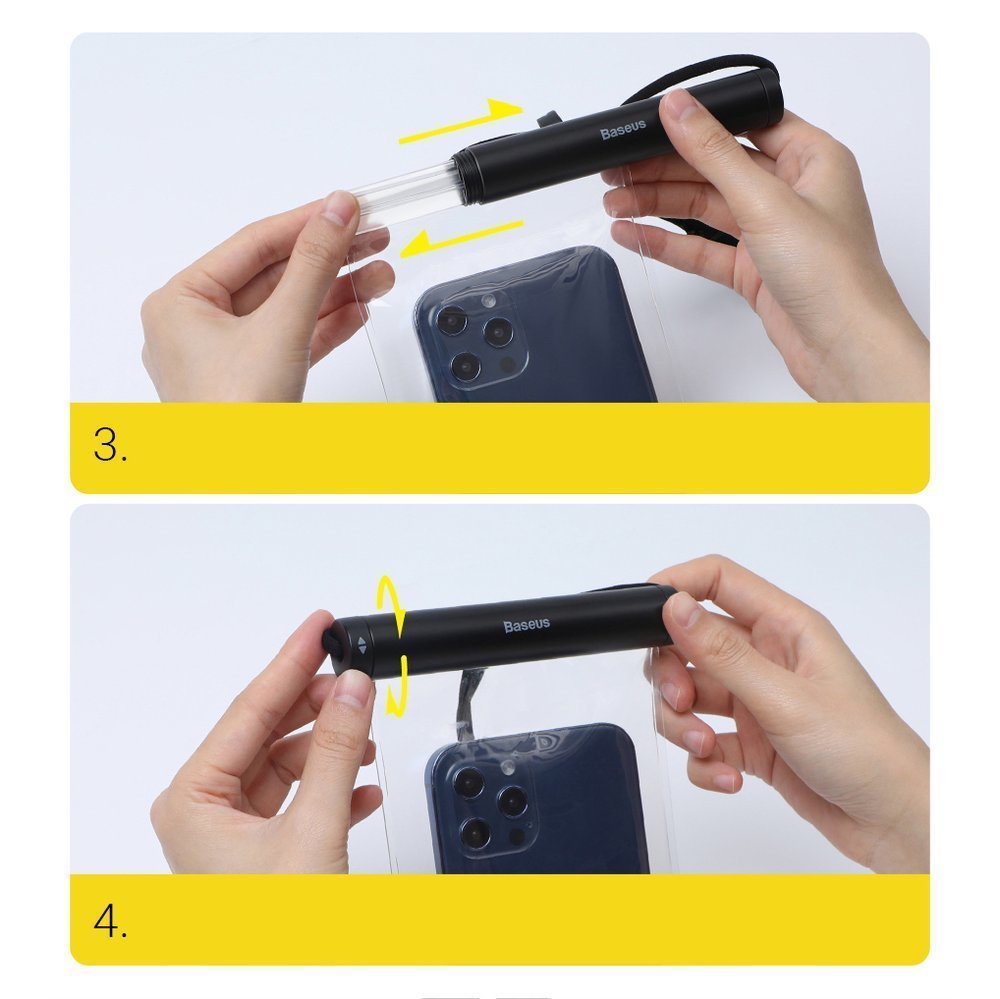 Baseus

3.

Baseus

4.