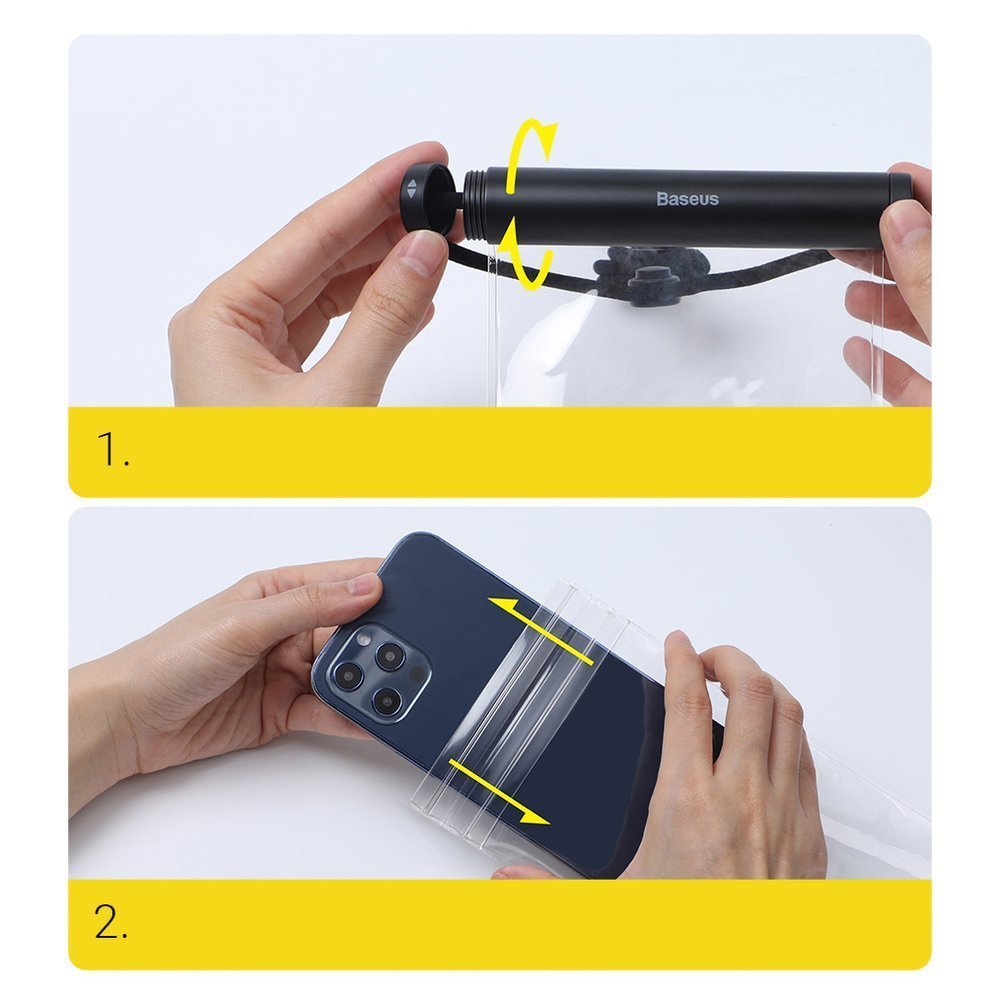 Baseus

1.

2.