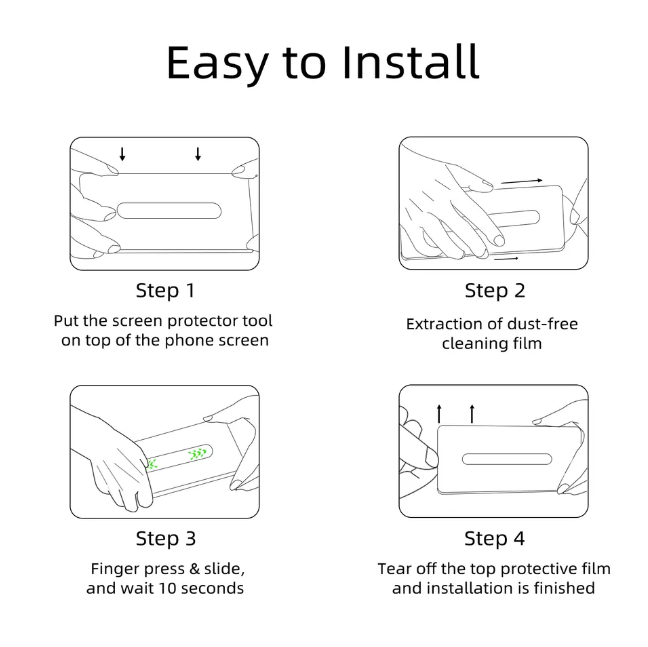 Easy to Install

Step 1

Put the screen protector tool on top of the phone screen

Step 2

Extraction of dust-free cleaning film

Step 3

Finger press & slide, and wait 10 seconds

Step 4

Tear off the top protective film and installation is finished